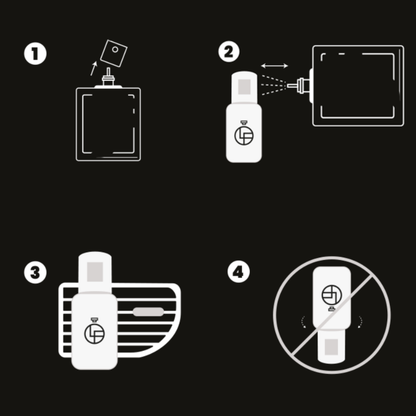 1
2
3
4